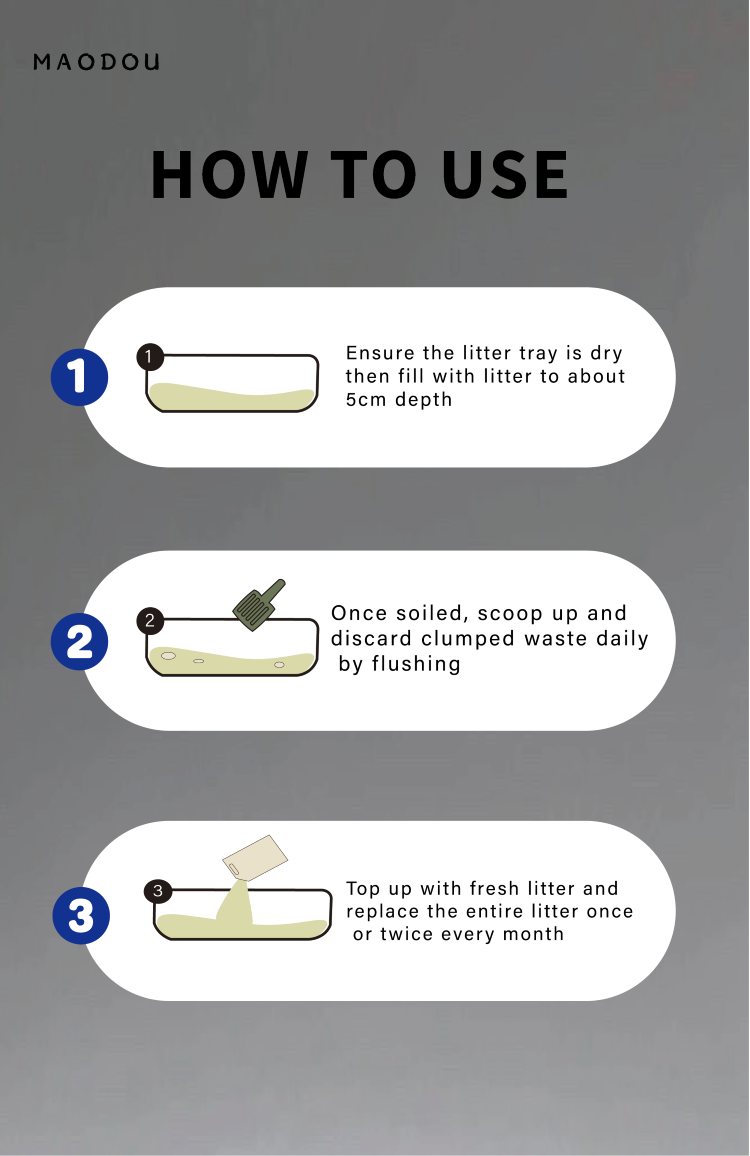 MAODOU

HOW TO USE

1

1

Ensure the litter tray is dry then fill with litter to about 5cm depth

2

2

Once soiled, scoop up and discard clumped waste daily by flushing

3

3

Top up with fresh litter and replace the entire litter once or twice every month